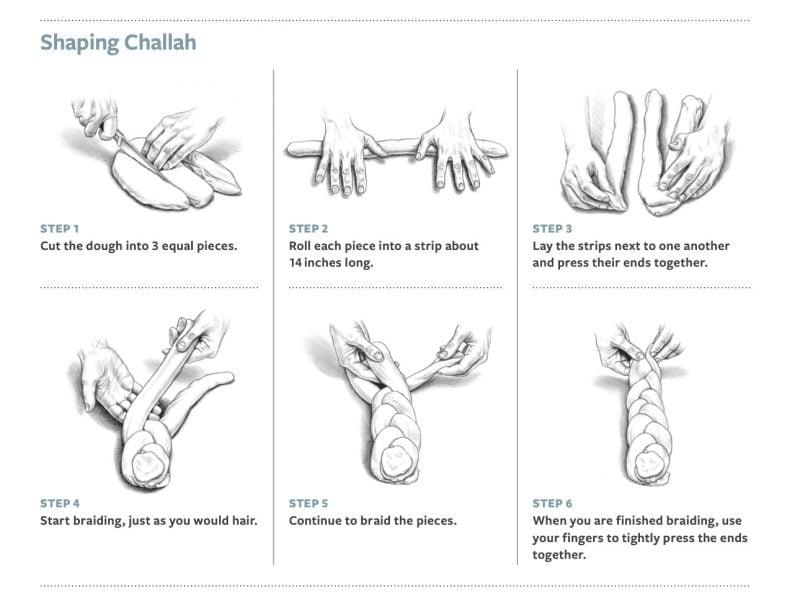 Shaping Challah

STEP 1
Cut the dough into 3 equal pieces.

STEP 2
Roll each piece into a strip about 14 inches long.

STEP 3
Lay the strips next to one another and press their ends together.

STEP 4
Start braiding, just as you would hair.

STEP 5
Continue to braid the pieces.

STEP 6
When you are finished braiding, use your fingers to tightly press the ends together.